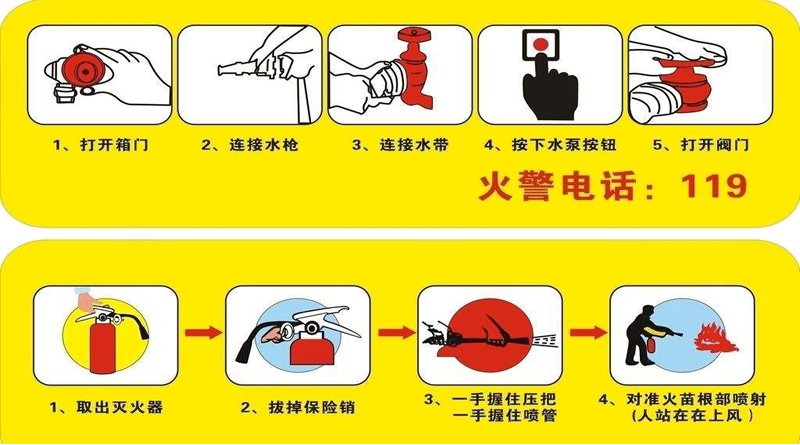 1、打开箱门

2、连接水枪

3、连接水带

4、按下水泵按钮

5、打开阀门

火警电话：119

1、取出灭火器

2、拔掉保险销

3、一手握住压把
一手握住喷管

4、对准火苗根部喷射
(人站在在上风）